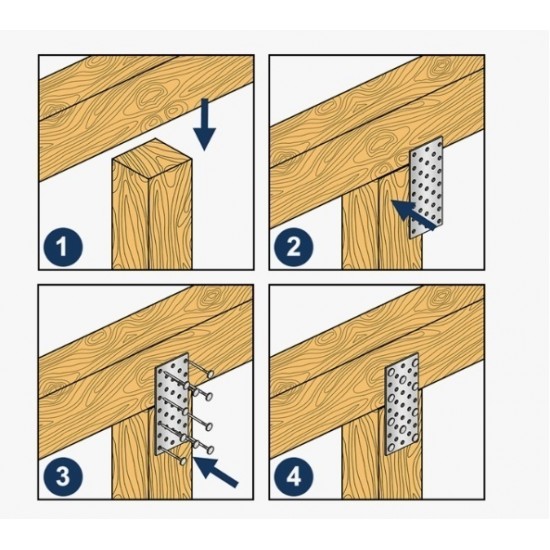 1

2

3

4